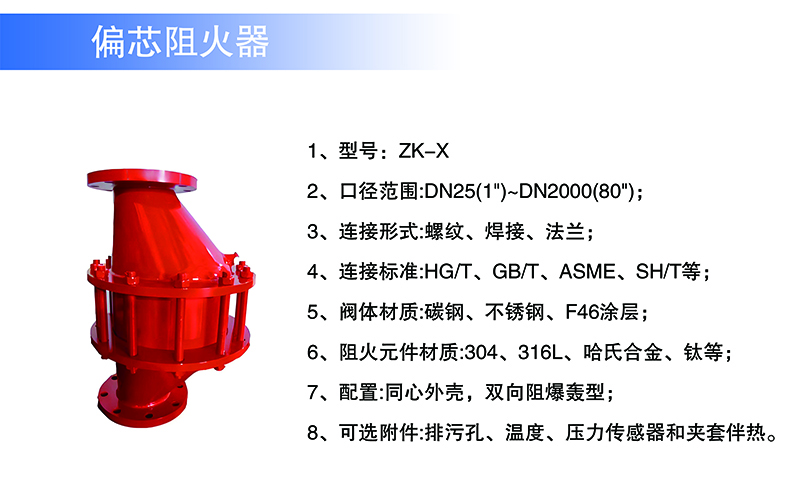 偏芯阻火器

1、型号：ZK-X

2、口径范围:DN25(1")~DN2000(80")；

3、连接形式:螺纹、焊接、法兰；

4、连接标准:HG/T、GB/T、ASME、SH/T等；

5、阀体材质:碳钢、不锈钢、F46涂层；

6、阻火元件材质:304、316L、哈氏合金、钛等；

7、配置:同心外壳，双向阻爆轰型；

8、可选附件:排污孔、温度、压力传感器和夹套伴热。